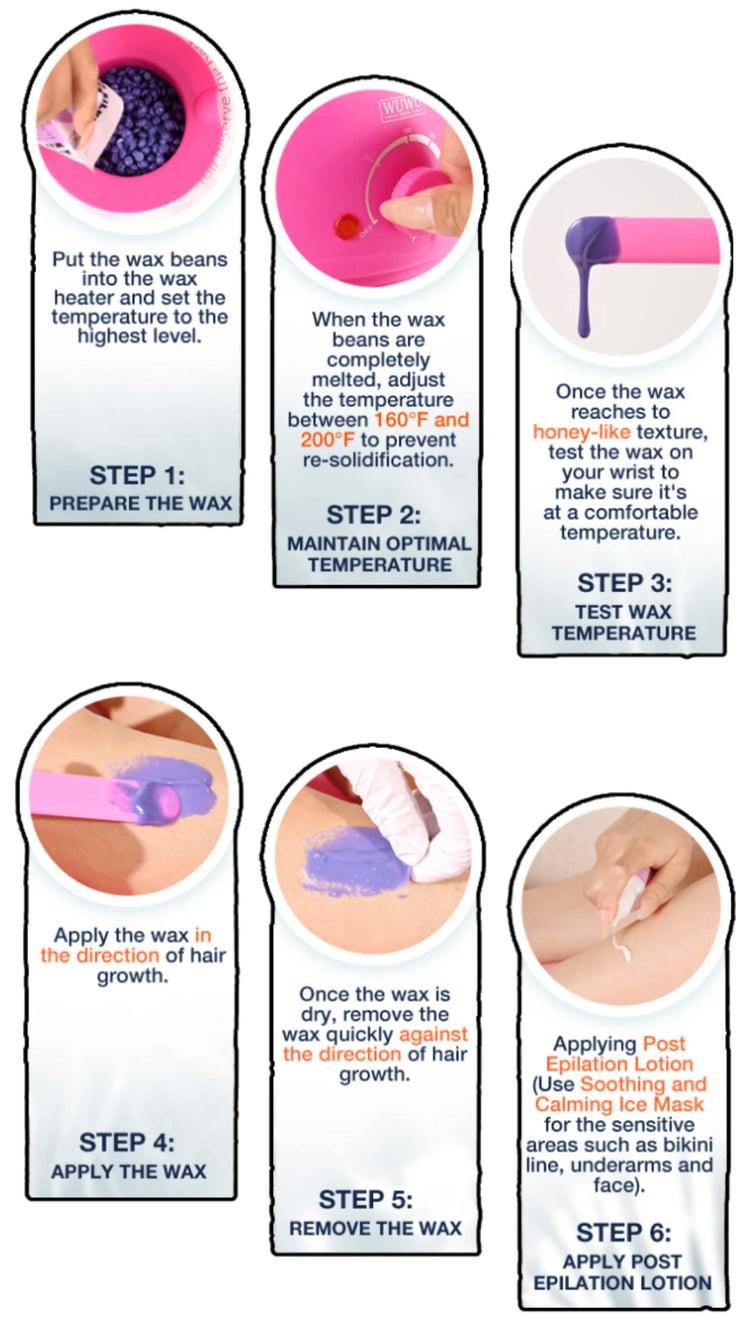 Put the wax beans into the wax heater and set the temperature to the highest level.

STEP 1:
PREPARE THE WAX

WUWU

OFF

When the wax beans are completely melted, adjust the temperature between 160°F and 200°F to prevent re-solidification.

STEP 2:
MAINTAIN OPTIMAL TEMPERATURE

Once the wax reaches to honey-like texture, test the wax on your wrist to make sure it's at a comfortable temperature.

STEP 3:
TEST WAX TEMPERATURE

Apply the wax in the direction of hair growth.

STEP 4:
APPLY THE WAX

Once the wax is dry, remove the wax quickly against the direction of hair growth.

STEP 5:
REMOVE THE WAX

Applying Post Epilation Lotion (Use Soothing and Calming Ice Mask for the sensitive areas such as bikini line, underarms and face).

STEP 6:
APPLY POST EPILATION LOTION